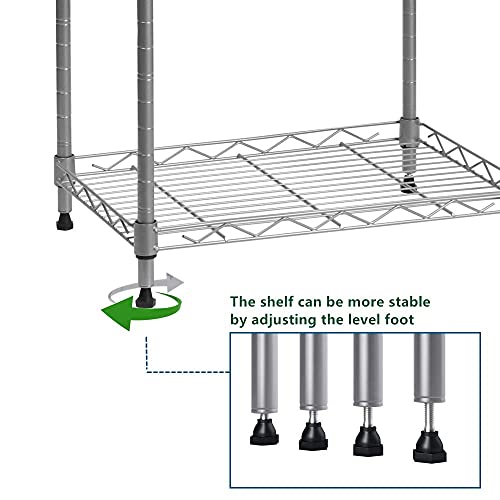 The shelf can be more stable by adjusting the level foot