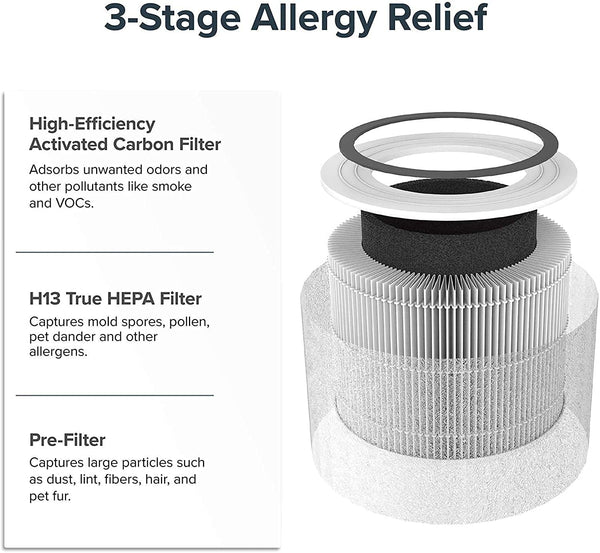 3-Stage Allergy Relief

High-Efficiency Activated Carbon Filter

Adsorbs unwanted odors and other pollutants like smoke and VOCs.

H13 True HEPA Filter

Captures mold spores, pollen, pet dander and other allergens.

Pre-Filter

Captures large particles such as dust, lint, fibers, hair, and pet fur.