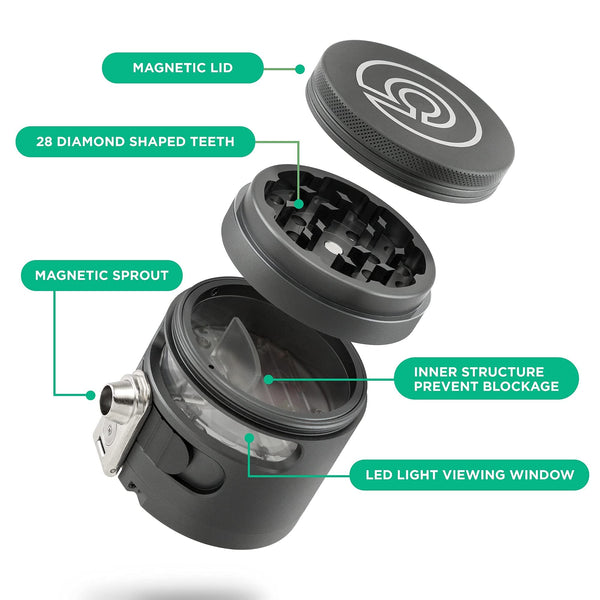 MAGNETIC LID

28 DIAMOND SHAPED TEETH

MAGNETIC SPROUT

INNER STRUCTURE PREVENT BLOCKAGE

LED LIGHT VIEWING WINDOW